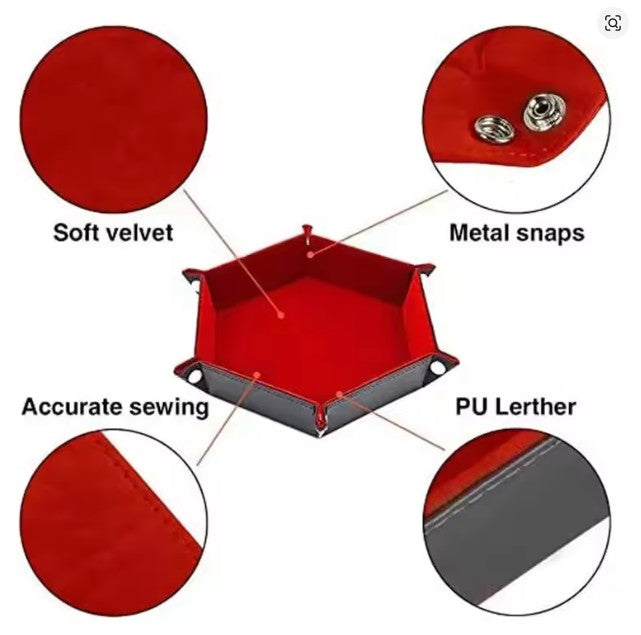 Soft velvet

Metal snaps

Accurate sewing

PU Lerther