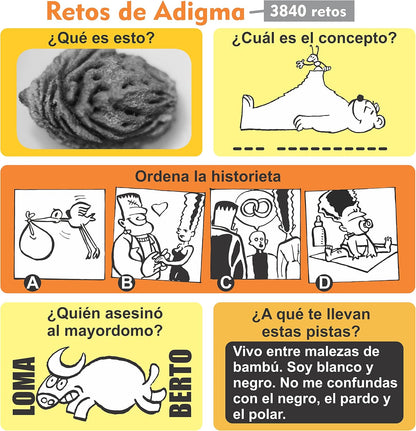 Retos de Adigma
3840 retos

¿Qué es esto?

¿Cuál es el concepto?

--- ----------

Ordena la historieta

A B C D

¿Quién asesinó al mayordomo?

LOMA BERTO

¿A qué te llevan estas pistas?

Vivo entre malezas de bambú. Soy blanco y negro. No me confundas con el negro, el pardo y el polar.